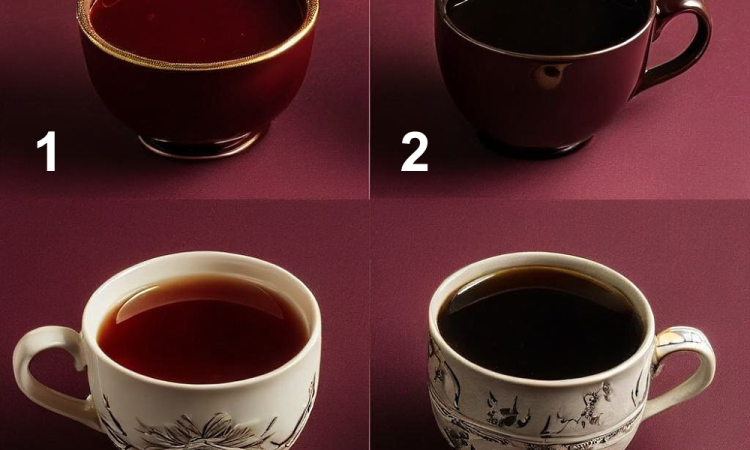 1

2